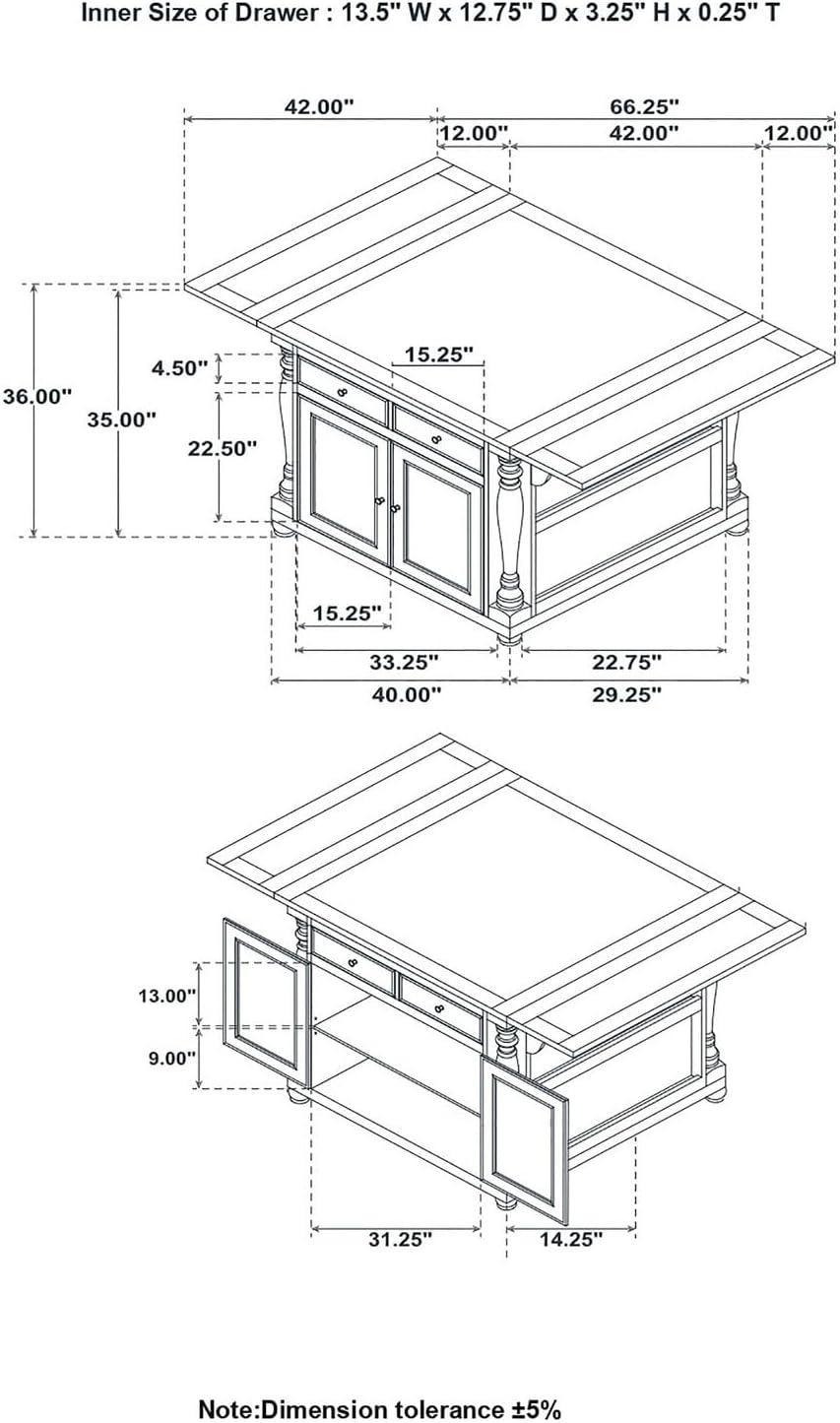 Inner Size of Drawer : 13.5" W x 12.75" D x 3.25" H x 0.25" T

42.00"
66.25"
12.00"
42.00"
12.00"
36.00"
35.00"
4.50"
15.25"
22.50"
15.25"
33.25"
22.75"
40.00"
29.25"

13.00"
9.00"
31.25"
14.25"

Note:Dimension tolerance ±5%