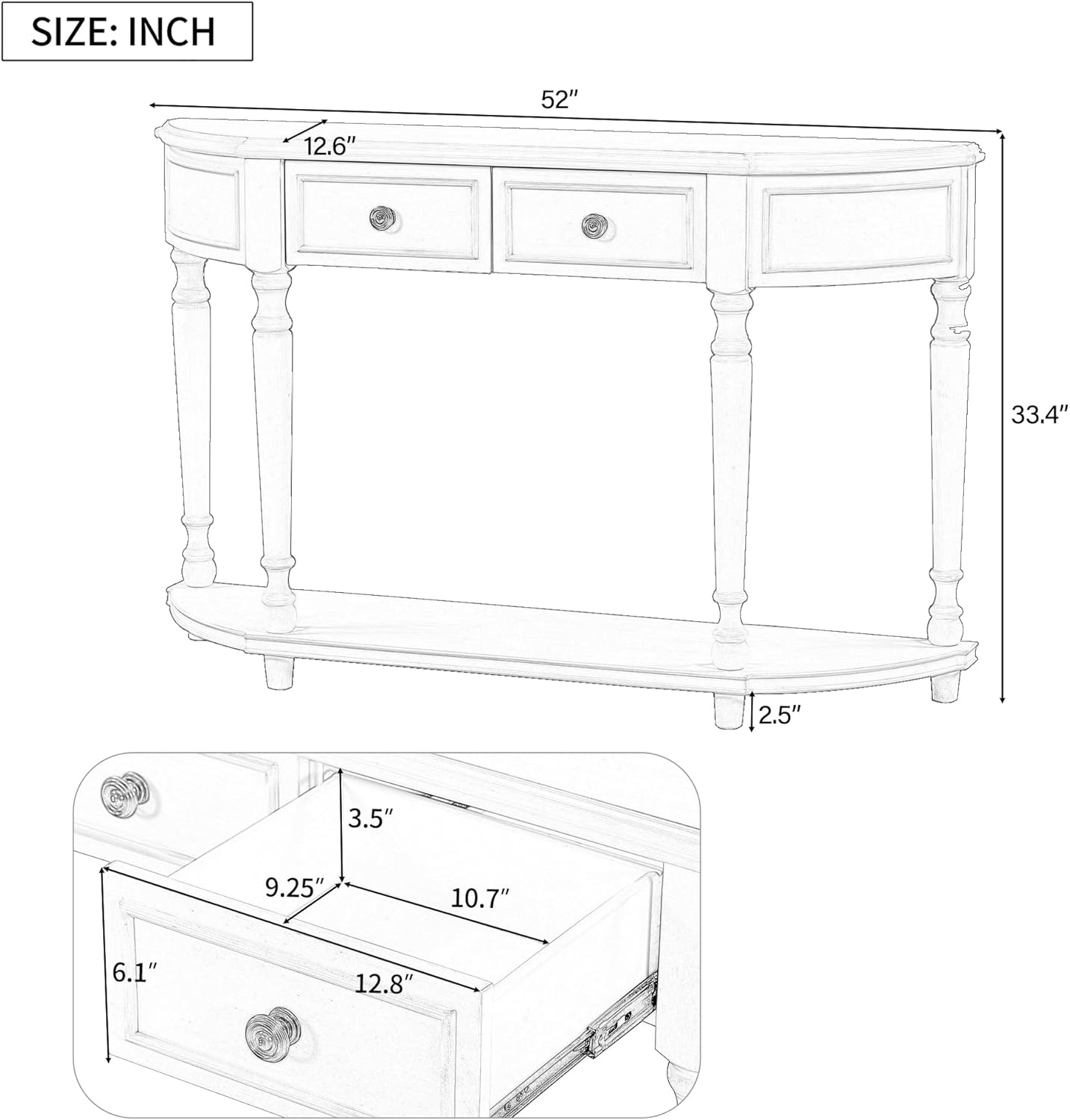 SIZE: INCH

52″

12.6″

33.4″

2.5″

3.5″

9.25″

10.7″

6.1″

12.8″