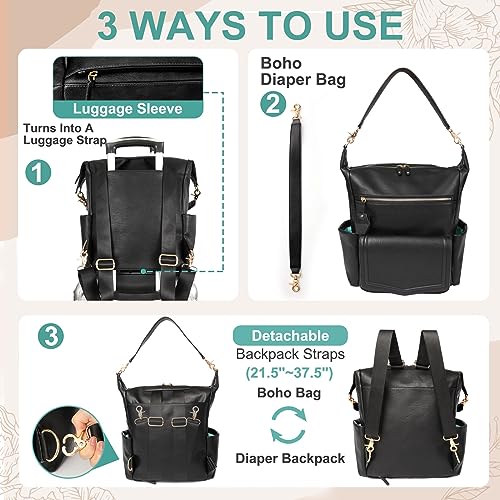 3 WAYS TO USE

Luggage Sleeve

Turns Into A Luggage Strap

1

Boho Diaper Bag

2

3

Detachable

Backpack Straps

(21.5"~37.5")

Boho Bag

Diaper Backpack