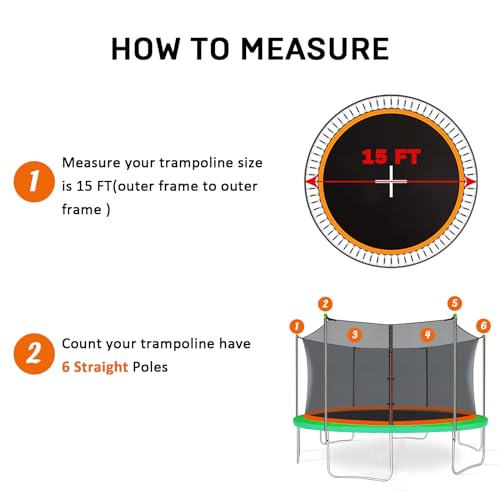 HOW TO MEASURE

1 Measure your trampoline size is 15 FT(outer frame to outer frame )

15 FT

2 Count your trampoline have 6 Straight Poles

1 2 3 4 5 6