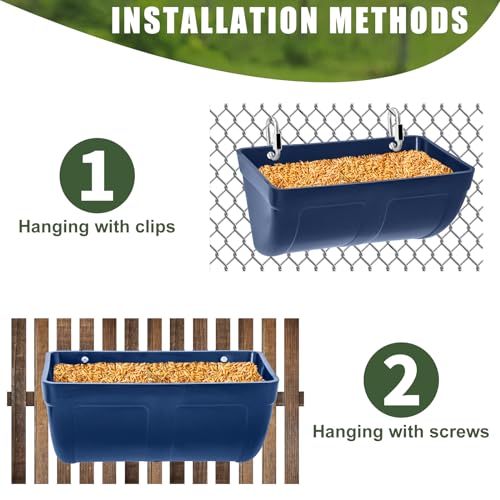 INSTALLATION METHODS

1

Hanging with clips

2

Hanging with screws