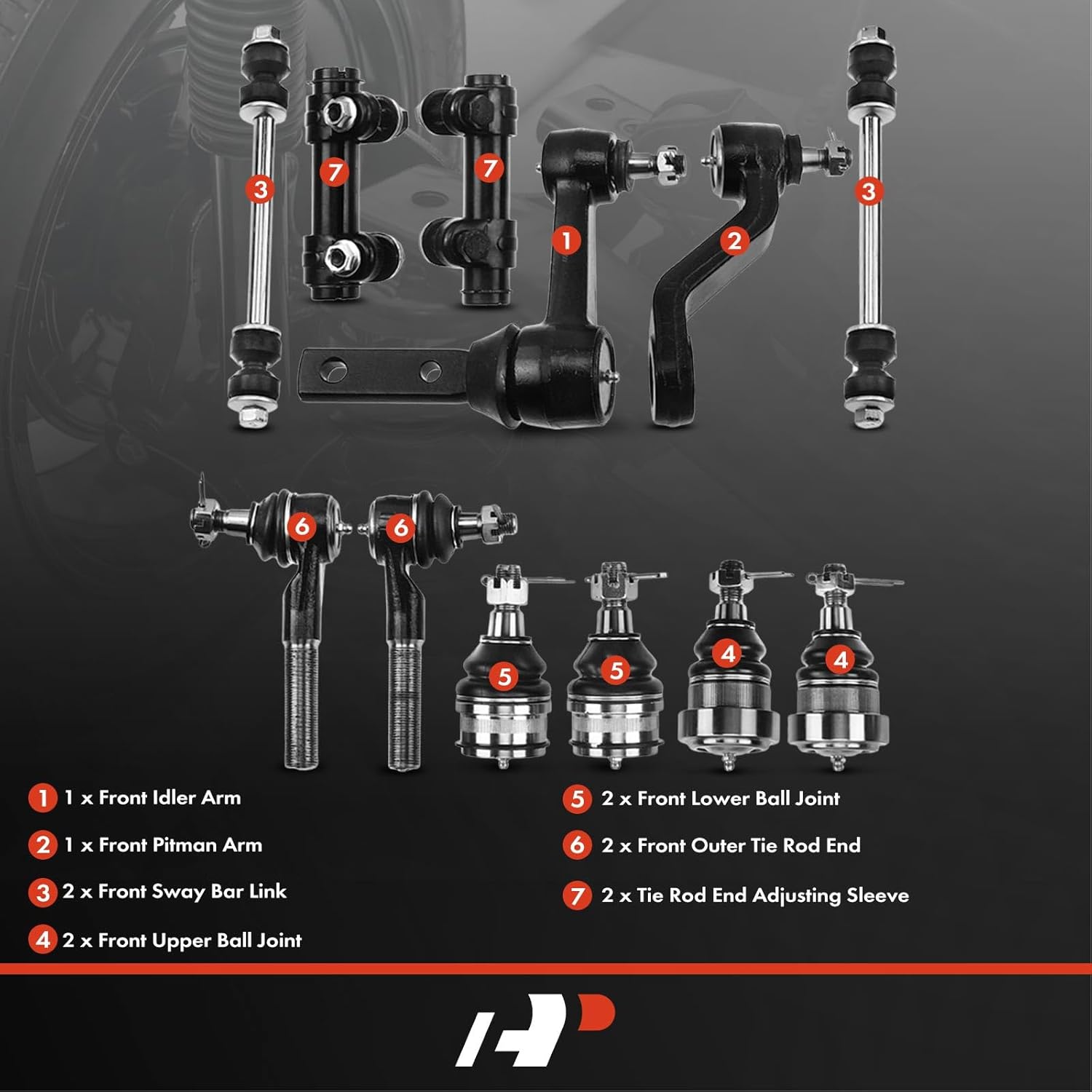 3
7
7
1
2
3

6
6
5
5
4
4

1 1 x Front Idler Arm

2 1 x Front Pitman Arm

3 2 x Front Sway Bar Link

4 2 x Front Upper Ball Joint

5 2 x Front Lower Ball Joint

6 2 x Front Outer Tie Rod End

7 2 x Tie Rod End Adjusting Sleeve