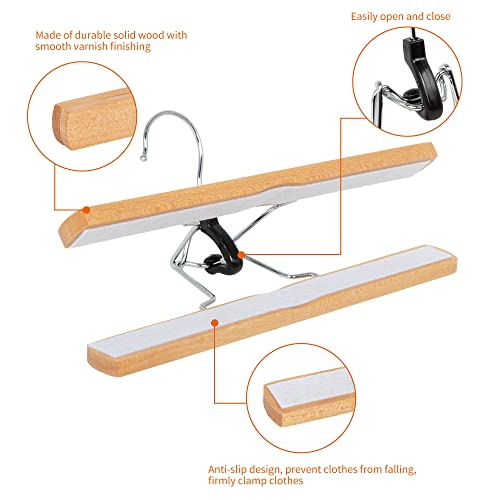 Made of durable solid wood with smooth varnish finishing

Easily open and close

Anti-slip design, prevent clothes from falling, firmly clamp clothes