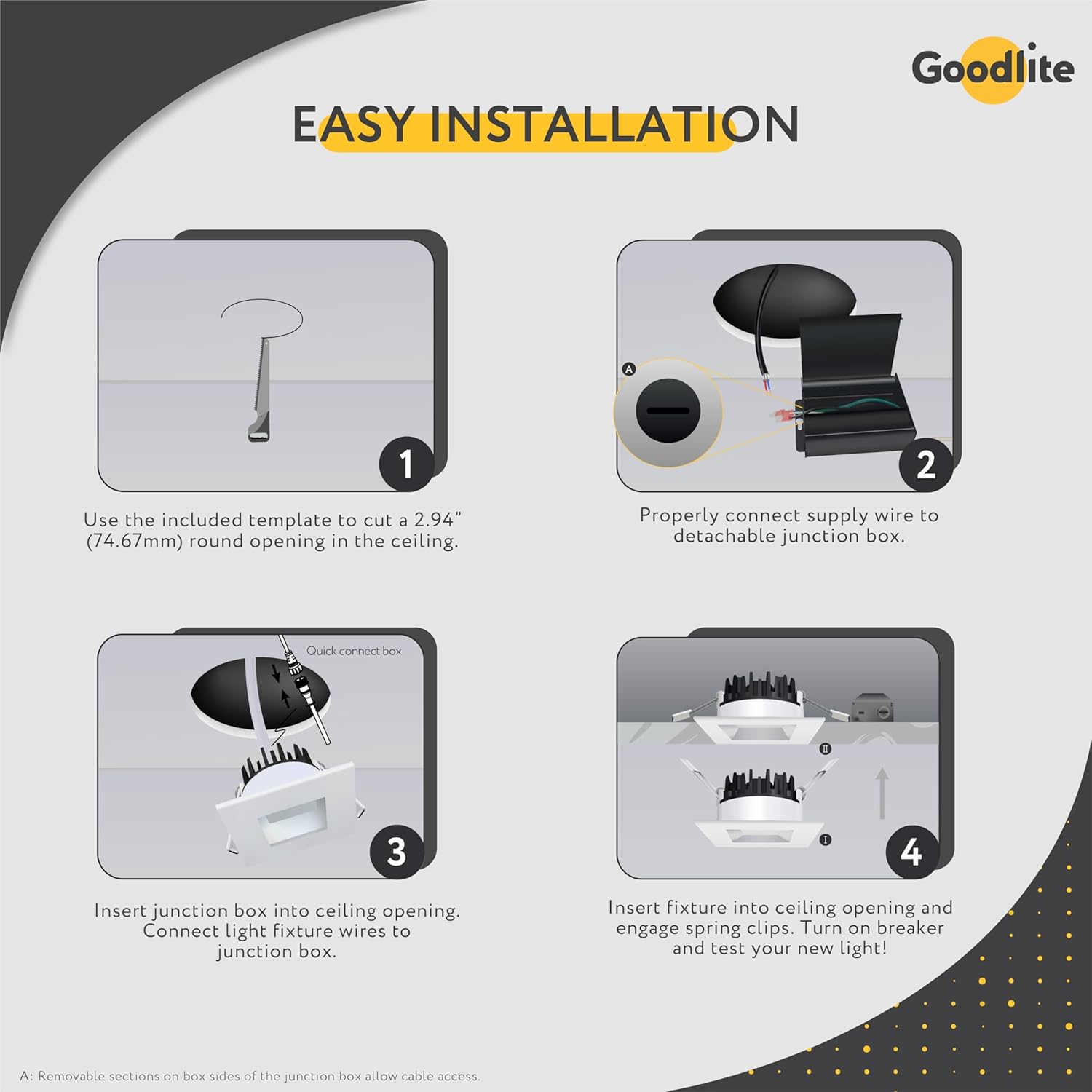 Goodlite

EASY INSTALLATION

1

Use the included template to cut a 2.94" (74.67mm) round opening in the ceiling.

A

2

Properly connect supply wire to detachable junction box.

Quick connect box

3

Insert junction box into ceiling opening. Connect light fixture wires to junction box.

II

I

4

Insert fixture into ceiling opening and engage spring clips. Turn on breaker and test your new light!

A: Removable sections on box sides of the junction box allow cable access.