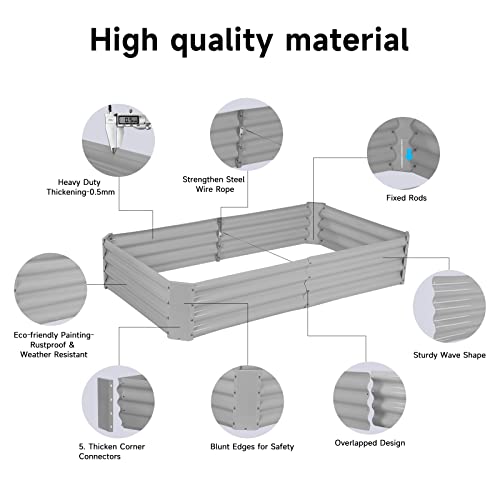 High quality material

Heavy Duty Thickening-0.5mm

Strengthen Steel Wire Rope

Fixed Rods

Eco-friendly Painting-Rustproof & Weather Resistant

Sturdy Wave Shape

5. Thicken Corner Connectors

Blunt Edges for Safety

Overlapped Design