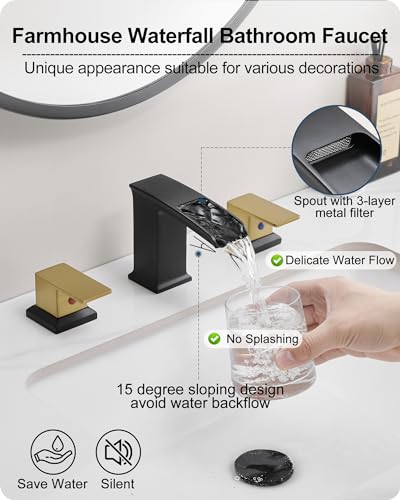 Farmhouse Waterfall Bathroom Faucet

Unique appearance suitable for various decorations

Spout with 3-layer metal filter

Delicate Water Flow

No Splashing

15 degree sloping design avoid water backflow

Save Water

Silent