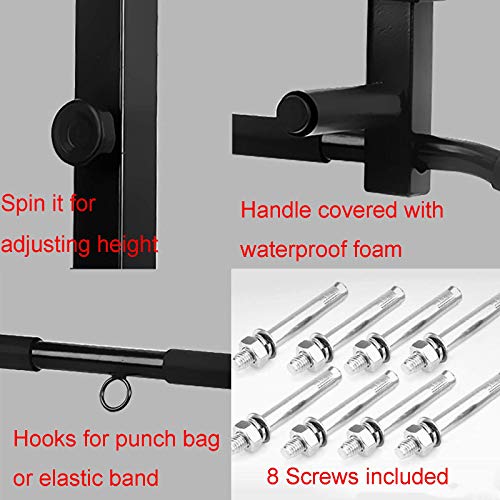 Spin it for adjusting height

Handle covered with waterproof foam

Hooks for punch bag or elastic band

8 Screws included