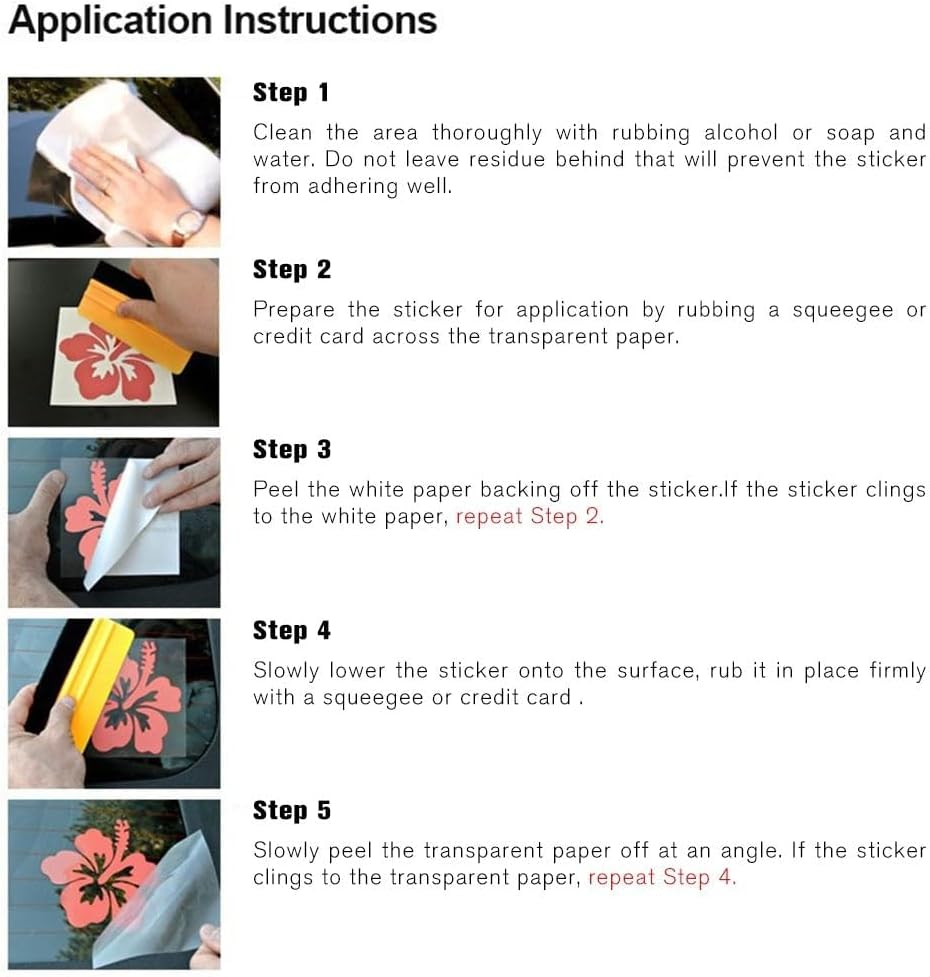 Application Instructions

Step 1

Clean the area thoroughly with rubbing alcohol or soap and water. Do not leave residue behind that will prevent the sticker from adhering well.

Step 2

Prepare the sticker for application by rubbing a squeegee or credit card across the transparent paper.

Step 3

Peel the white paper backing off the sticker.If the sticker clings to the white paper, repeat Step 2.

Step 4

Slowly lower the sticker onto the surface, rub it in place firmly with a squeegee or credit card .

Step 5

Slowly peel the transparent paper off at an angle. If the sticker clings to the transparent paper, repeat Step 4.