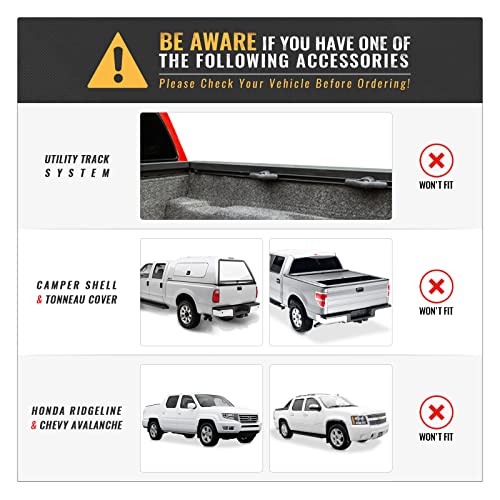 BE AWARE IF YOU HAVE ONE OF THE FOLLOWING ACCESSORIES

Please Check Your Vehicle Before Ordering!

UTILITY TRACK SYSTEM

WON'T FIT

CAMPER SHELL & TONNEAU COVER

WON'T FIT

HONDA RIDGELINE & CHEVY AVALANCHE

WON'T FIT