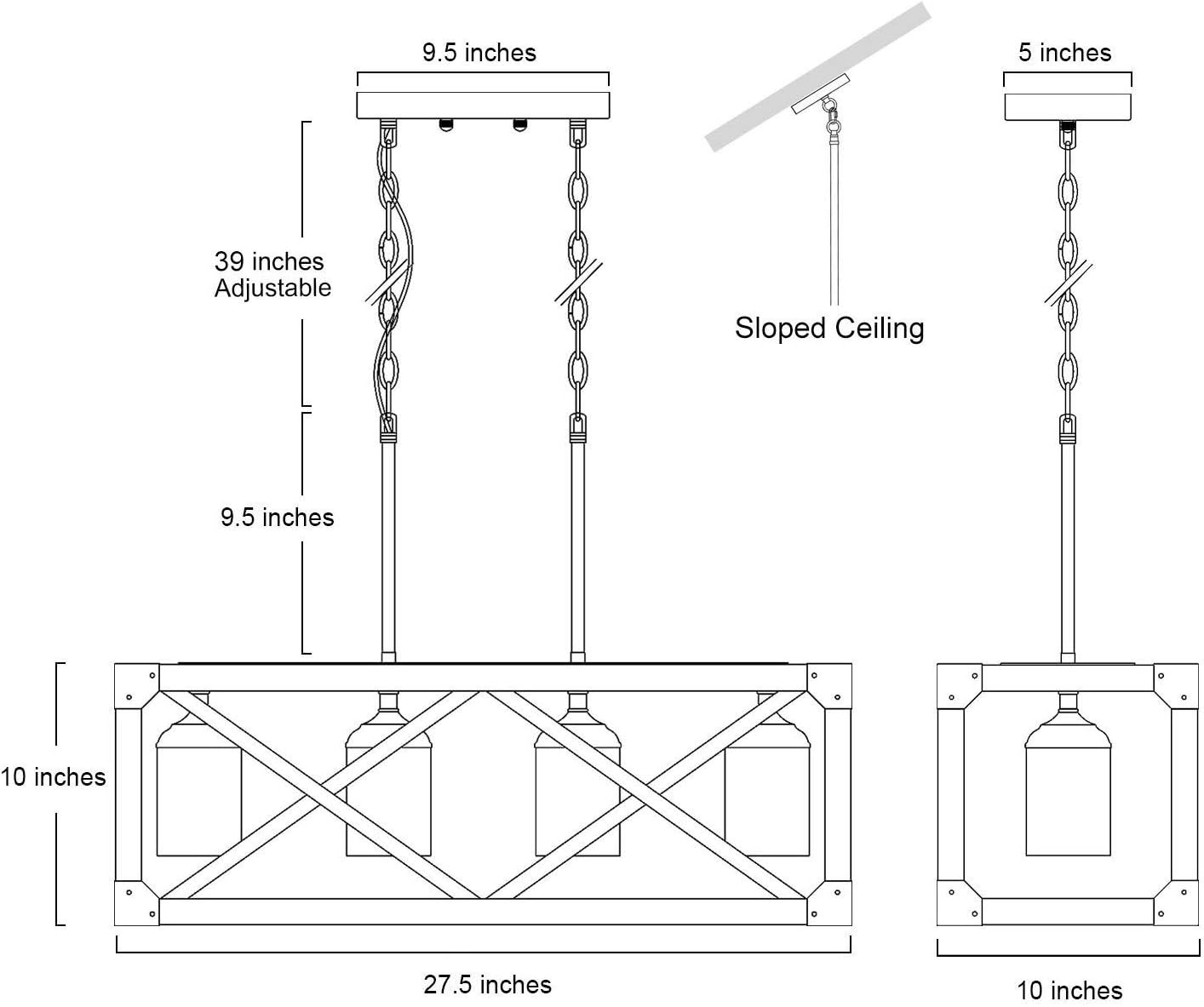 9.5 inches

5 inches

39 inches Adjustable

Sloped Ceiling

9.5 inches

10 inches

27.5 inches

10 inches