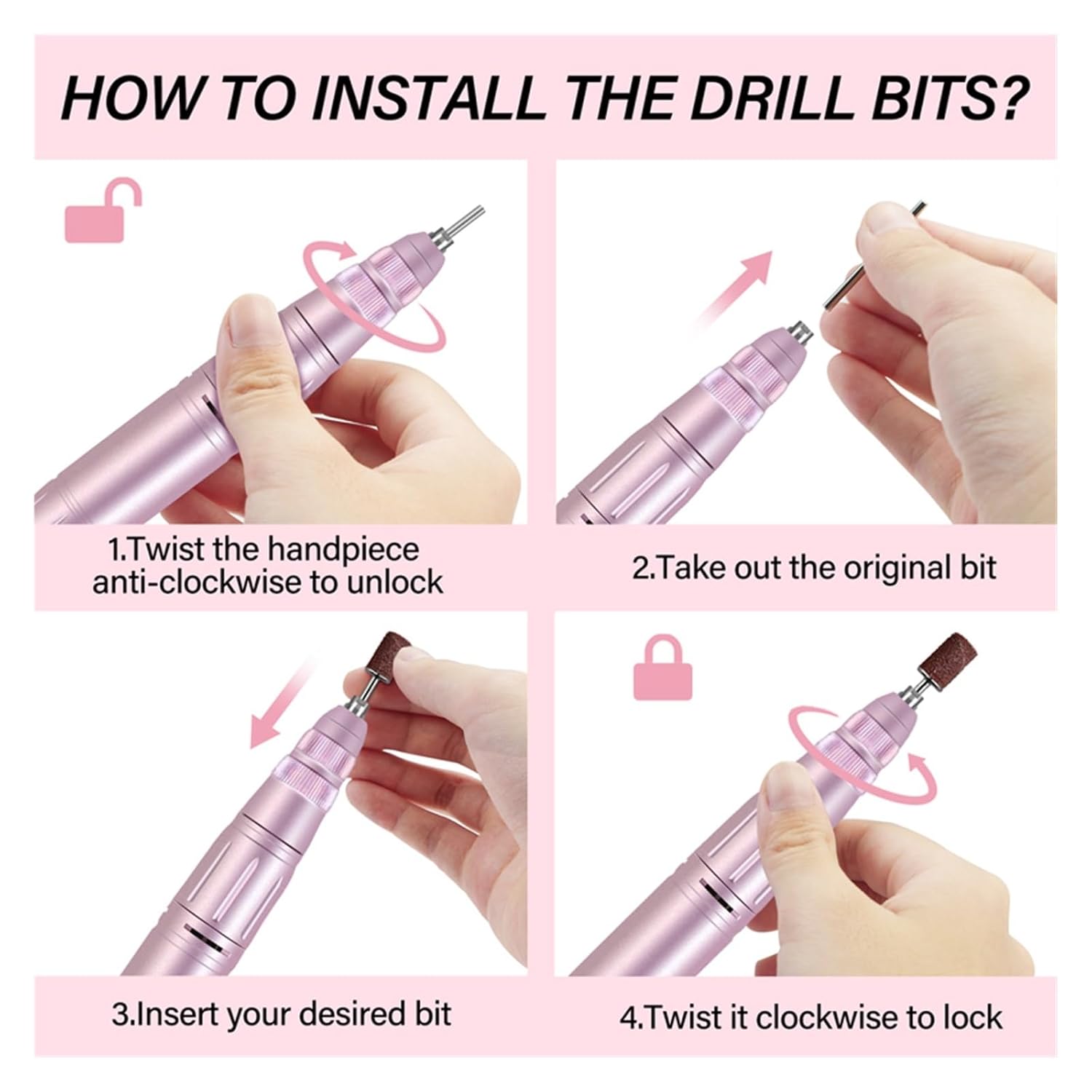 HOW TO INSTALL THE DRILL BITS?

1.Twist the handpiece anti-clockwise to unlock

2.Take out the original bit

3.Insert your desired bit

4.Twist it clockwise to lock