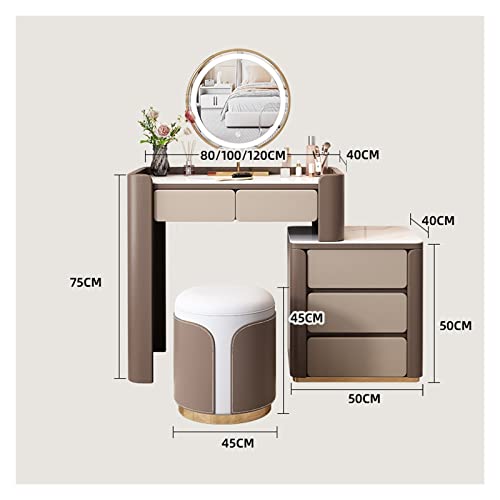 80/100/120CM
40CM
40CM
75CM
45CM
50CM
50CM
45CM