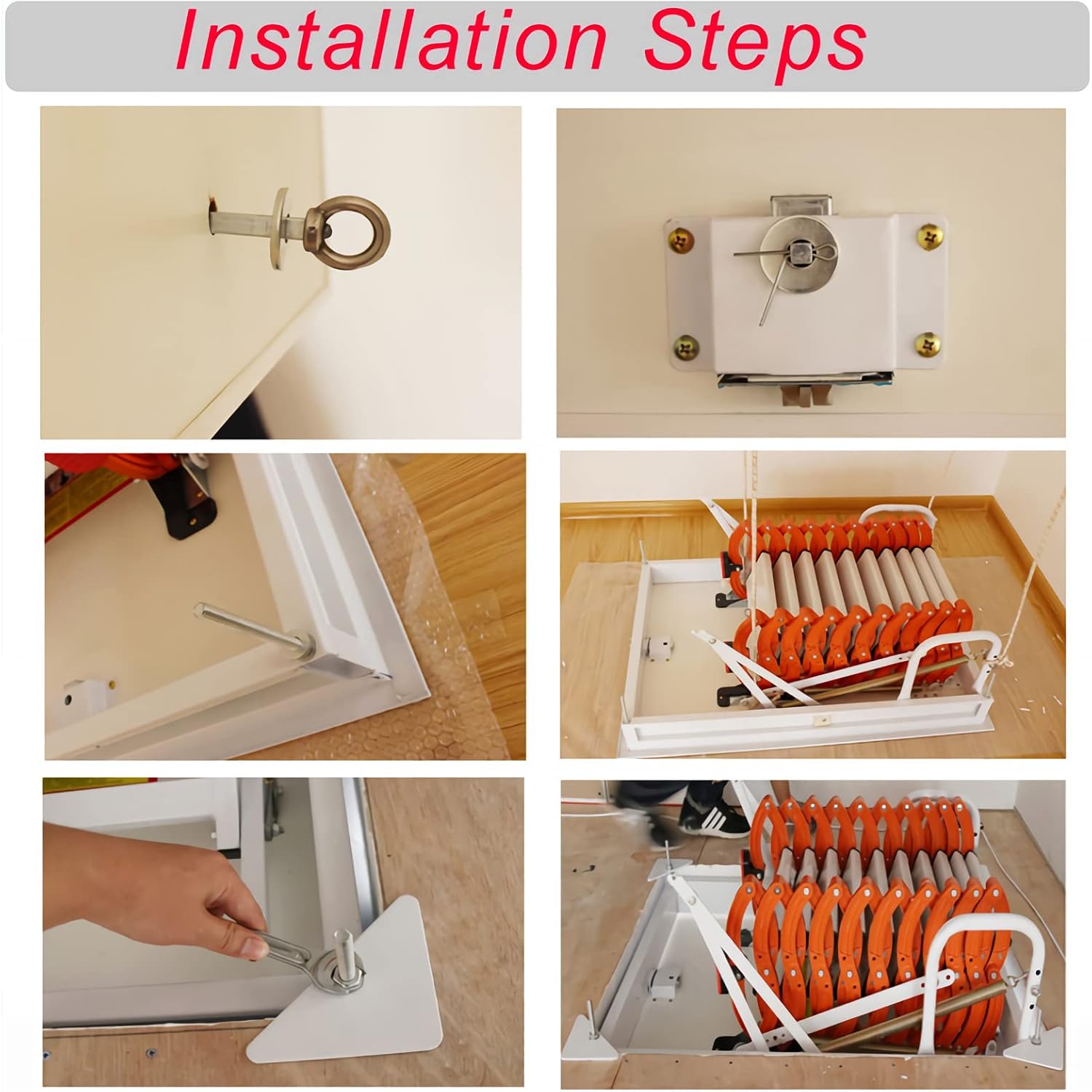 Installation Steps