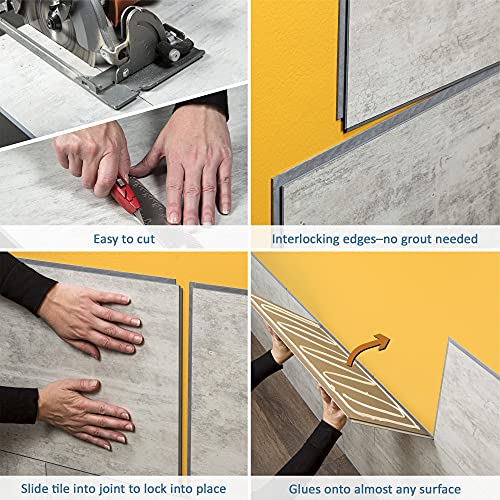 Easy to cut

Interlocking edges–no grout needed

Slide tile into joint to lock into place

Glues onto almost any surface