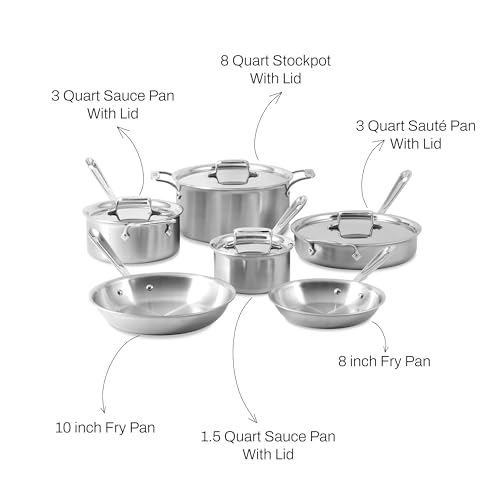 8 Quart Stockpot
With Lid

3 Quart Sauce Pan
With Lid

3 Quart Sauté Pan
With Lid

8 inch Fry Pan

10 inch Fry Pan

1.5 Quart Sauce Pan
With Lid