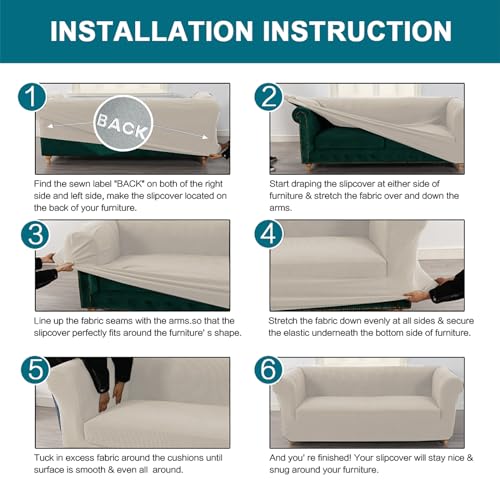 INSTALLATION INSTRUCTION

1

BACK

Find the sewn label "BACK" on both of the right side and left side, make the slipcover located on the back of your furniture.

2

Start draping the slipcover at either side of furniture & stretch the fabric over and down the arms.

3

Line up the fabric seams with the arms.so that the slipcover perfectly fits around the furniture' s shape.

4

Stretch the fabric down evenly at all sides & secure the elastic underneath the bottom side of furniture.

5

Tuck in excess fabric around the cushions until surface is smooth & even all around.

6

And you' re finished! Your slipcover will stay nice & snug around your furniture.