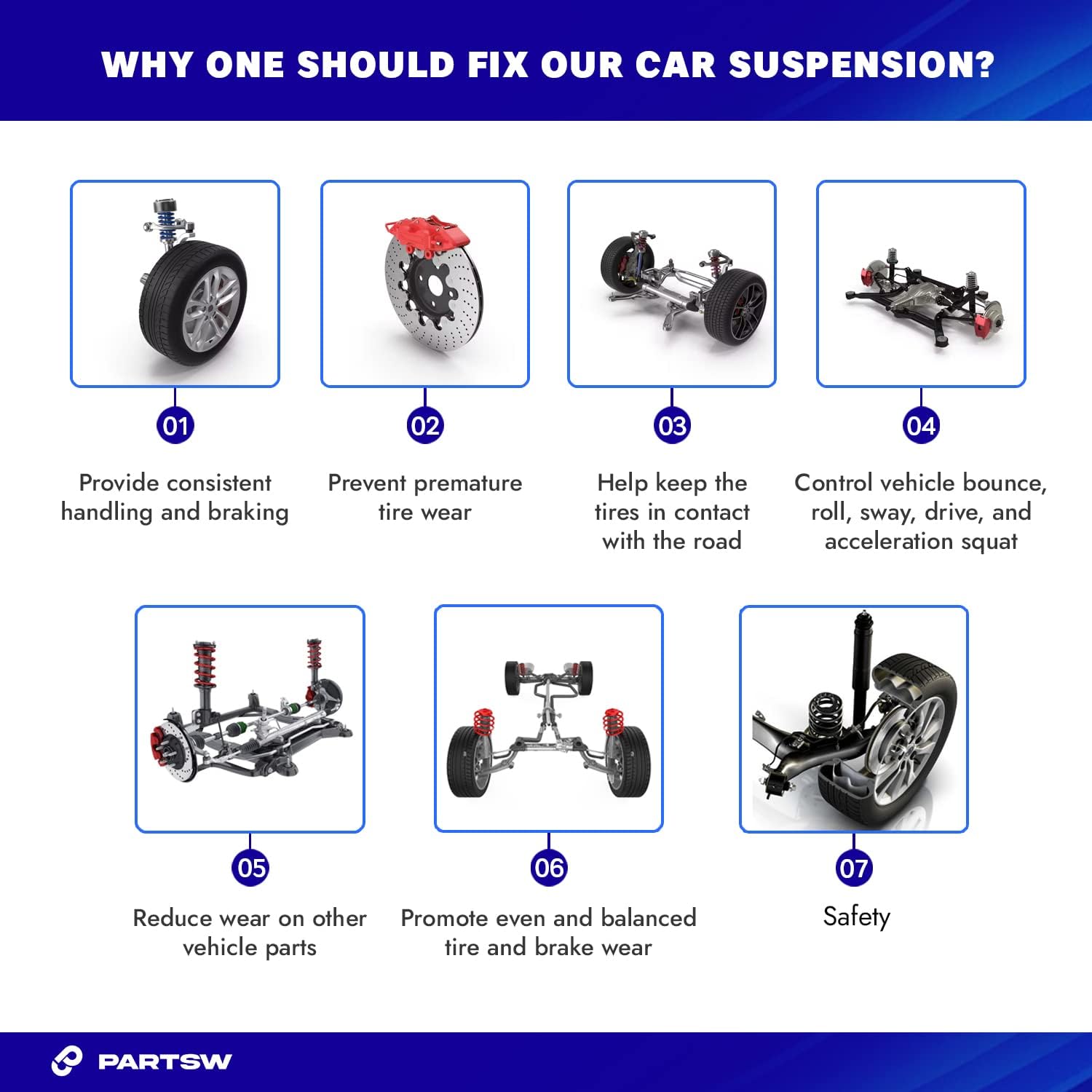 WHY ONE SHOULD FIX OUR CAR SUSPENSION?

01

Provide consistent handling and braking

02

Prevent premature tire wear

03

Help keep the tires in contact with the road

04

Control vehicle bounce, roll, sway, drive, and acceleration squat

05

Reduce wear on other vehicle parts

06

Promote even and balanced tire and brake wear

07

Safety

PARTSW