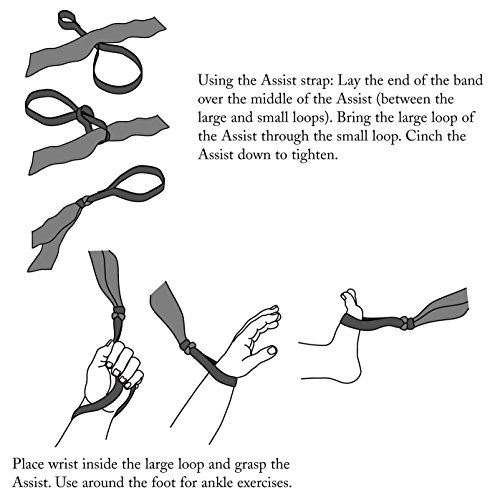 Using the Assist strap: Lay the end of the band over the middle of the Assist (between the large and small loops). Bring the large loop of the Assist through the small loop. Cinch the Assist down to tighten.

Place wrist inside the large loop and grasp the Assist. Use around the foot for ankle exercises.