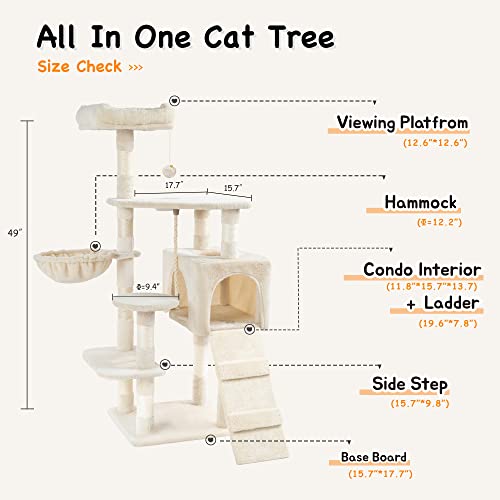 All In One Cat Tree

Size Check >>>

49"

17.7"

15.7"

Φ=9.4"

Viewing Platfrom
(12.6"*12.6")

Hammock
(Φ=12.2")

Condo Interior
(11.8"*15.7"*13.7)
+ Ladder
(19.6"*7.8")

Side Step
(15.7"*9.8")

Base Board
(15.7"*17.7")