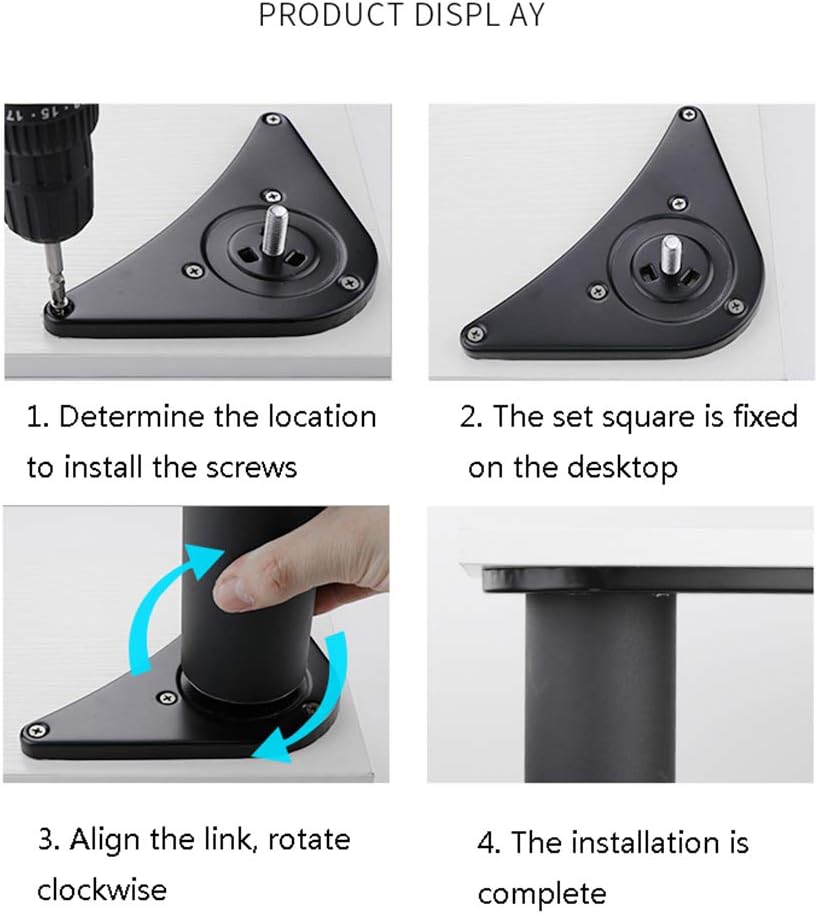 PRODUCT DISPL AY

1. Determine the location to install the screws

2. The set square is fixed on the desktop

3. Align the link, rotate clockwise

4. The installation is complete