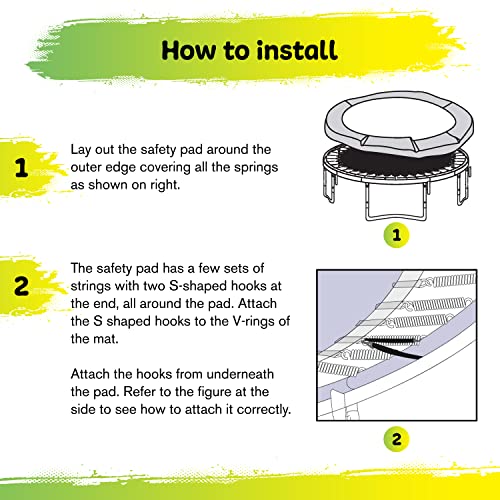 How to install

1

Lay out the safety pad around the outer edge covering all the springs as shown on right.

1

2

The safety pad has a few sets of strings with two S-shaped hooks at the end, all around the pad. Attach the S shaped hooks to the V-rings of the mat.

Attach the hooks from underneath the pad. Refer to the figure at the side to see how to attach it correctly.

2