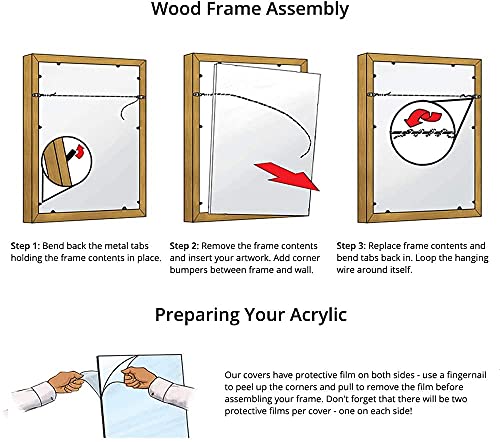 Wood Frame Assembly

Step 1: Bend back the metal tabs holding the frame contents in place.

Step 2: Remove the frame contents and insert your artwork. Add corner bumpers between frame and wall.

Step 3: Replace frame contents and bend tabs back in. Loop the hanging wire around itself.

Preparing Your Acrylic

Our covers have protective film on both sides - use a fingernail to peel up the corners and pull to remove the film before assembling your frame. Don't forget that there will be two protective films per cover - one on each side!