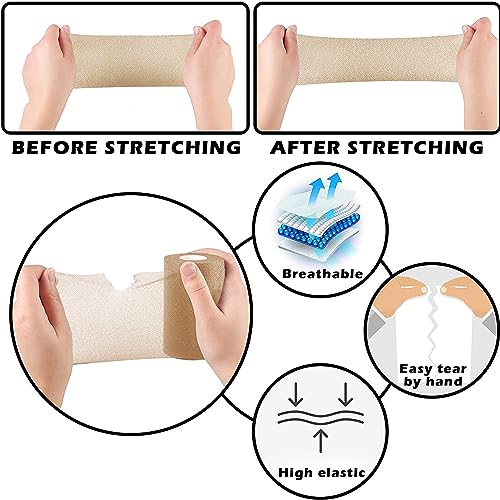 BEFORE STRETCHING

AFTER STRETCHING

Breathable

Easy tear by hand

High elastic