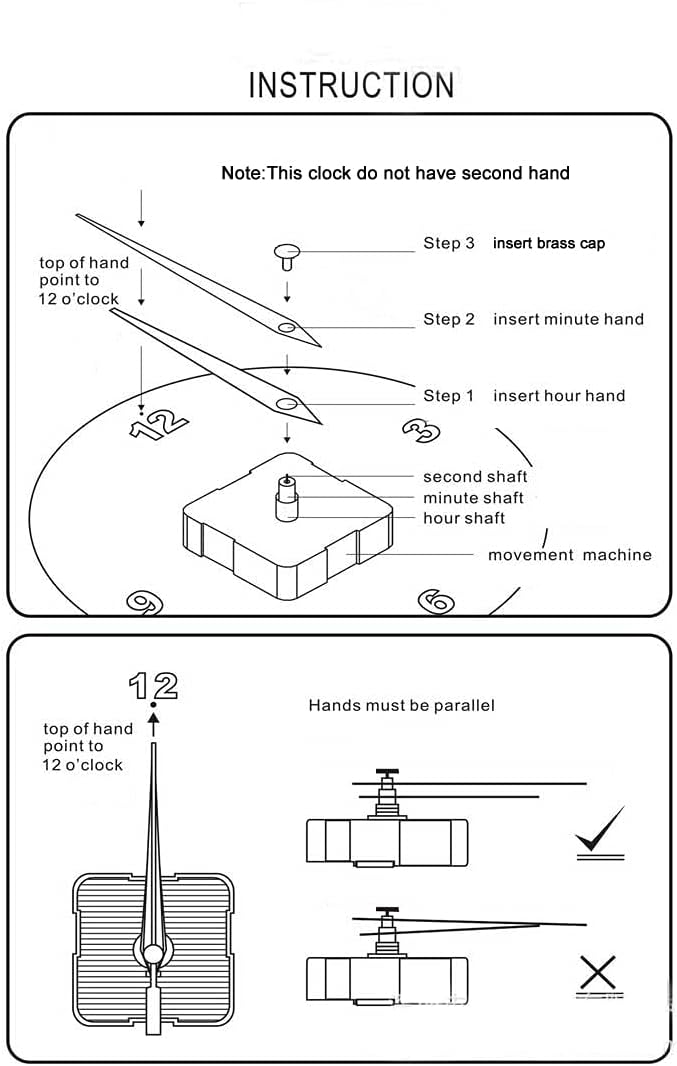 INSTRUCTION

Note:This clock do not have second hand

top of hand point to 12 o'clock

Step 3 insert brass cap

Step 2 insert minute hand

Step 1 insert hour hand

12

3

second shaft

minute shaft

hour shaft

movement machine

9

6

12

top of hand point to 12 o'clock

Hands must be parallel