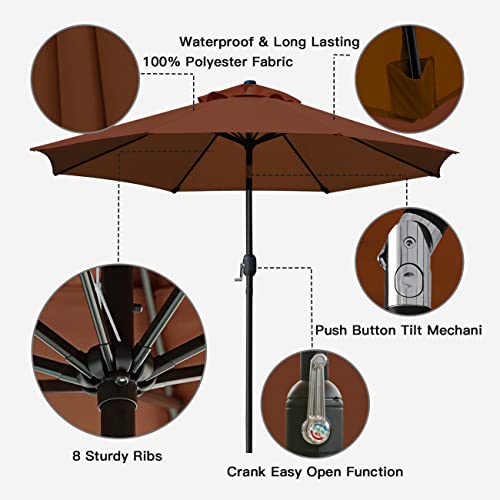 Waterproof & Long Lasting

100% Polyester Fabric

Push Button Tilt Mechani

8 Sturdy Ribs

Crank Easy Open Function