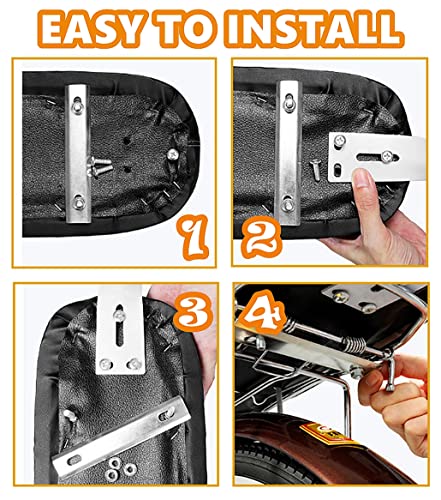 EASY TO INSTALL

1

2

3

4