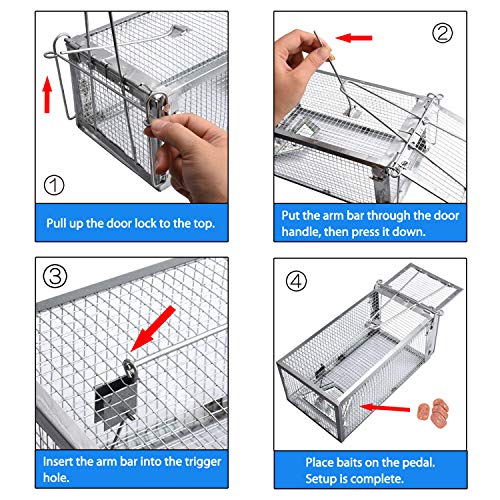 ①

Pull up the door lock to the top.

②

Put the arm bar through the door handle, then press it down.

③

Insert the arm bar into the trigger hole.

④

Place baits on the pedal.
Setup is complete.