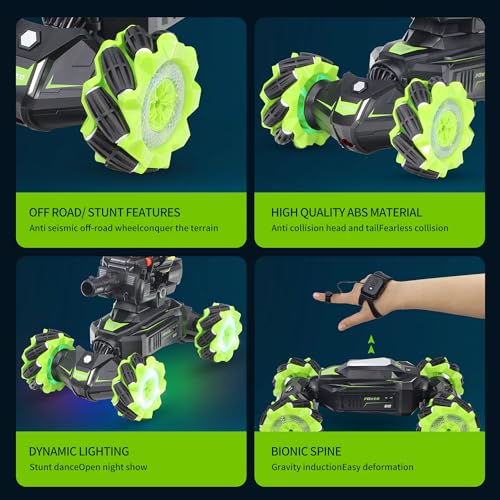 OFF ROAD/ STUNT FEATURES
Anti seismic off-road wheelconquer the terrain

HIGH QUALITY ABS MATERIAL
Anti collision head and tailFearless collision

DYNAMIC LIGHTING
Stunt danceOpen night show

BIONIC SPINE
Gravity inductionEasy deformation