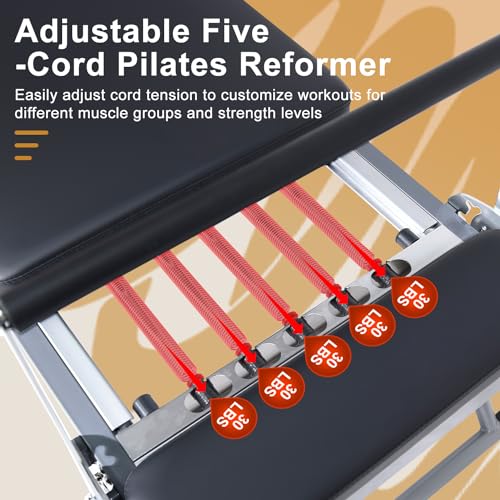 Adjustable Five -Cord Pilates Reformer

Easily adjust cord tension to customize workouts for different muscle groups and strength levels

30 LBS

30 LBS

30 LBS

30 LBS

30 LBS