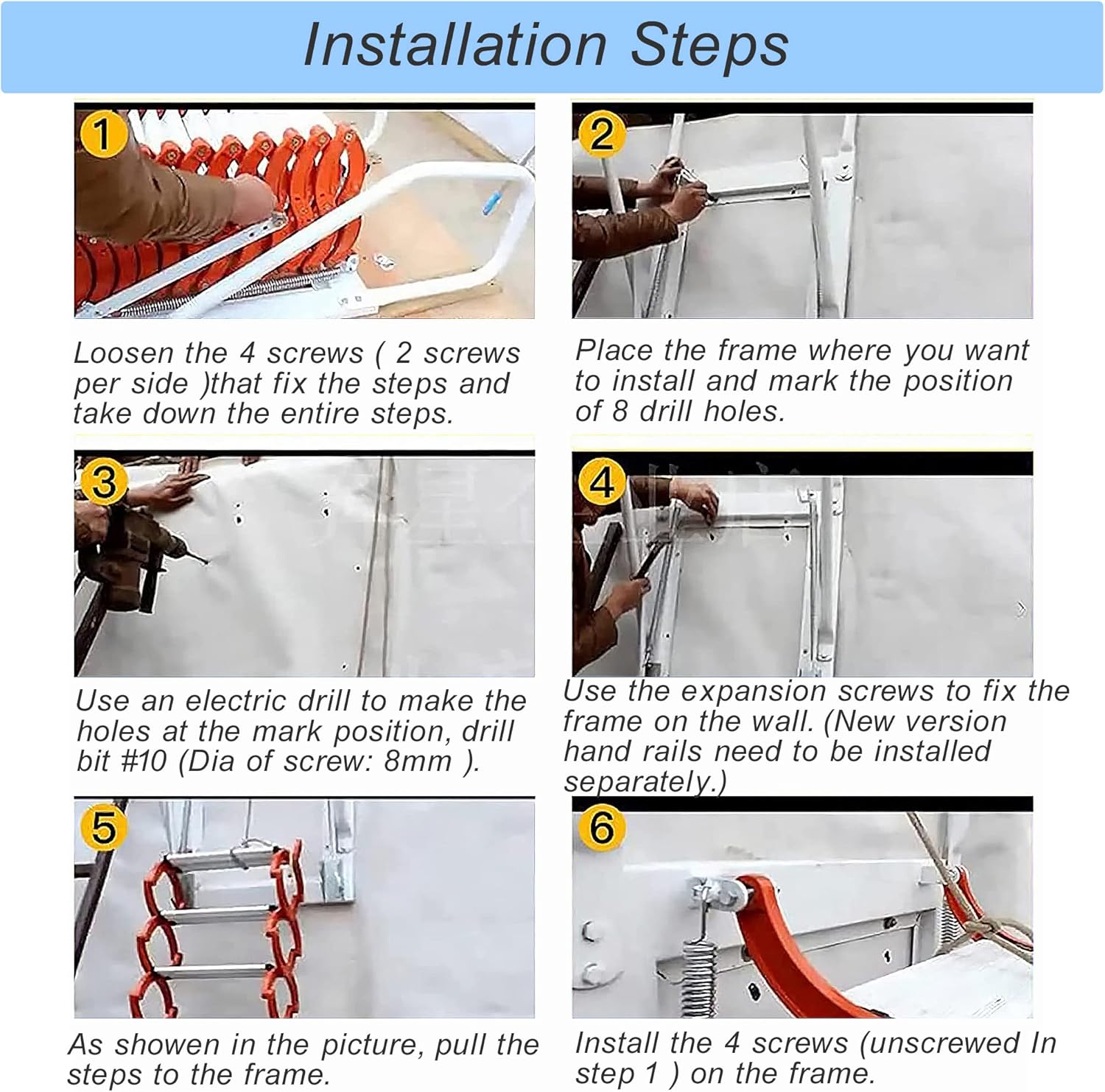 Installation Steps

1

Loosen the 4 screws ( 2 screws per side )that fix the steps and take down the entire steps.

2

Place the frame where you want to install and mark the position of 8 drill holes.

3

Use an electric drill to make the holes at the mark position, drill bit #10 (Dia of screw: 8mm ).

4

Use the expansion screws to fix the frame on the wall. (New version hand rails need to be installed separately.)

5

As showen in the picture, pull the steps to the frame.

6

Install the 4 screws (unscrewed In step 1 ) on the frame.