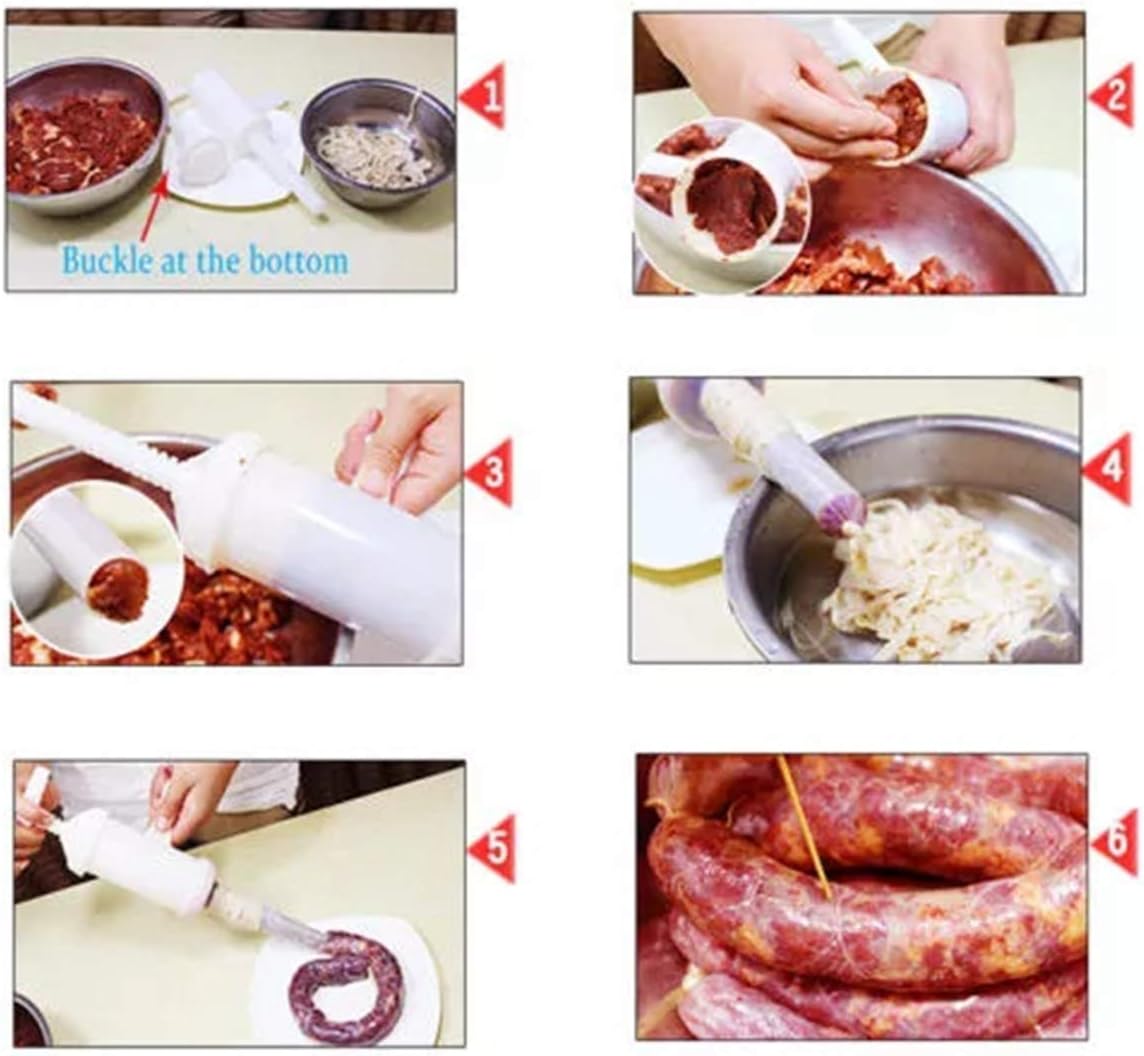 Buckle at the bottom

1

2

3

4

5

6