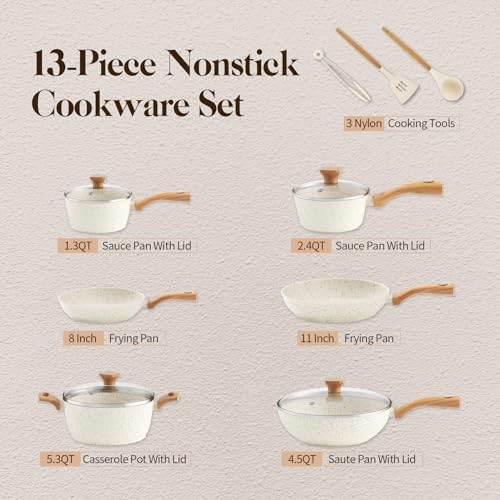 13-Piece Nonstick Cookware Set

3 Nylon Cooking Tools

1.3QT Sauce Pan With Lid

2.4QT Sauce Pan With Lid

8 Inch Frying Pan

11 Inch Frying Pan

5.3QT Casserole Pot With Lid

4.5QT Saute Pan With Lid