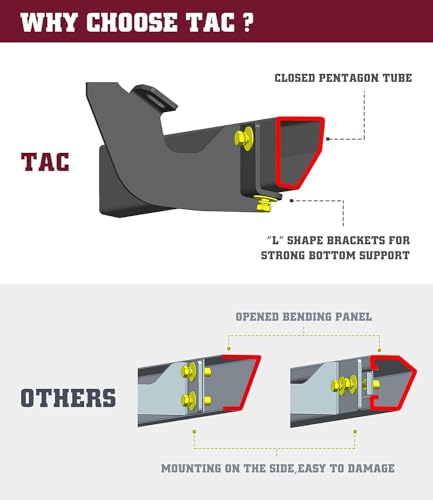 WHY CHOOSE TAC ?

CLOSED PENTAGON TUBE

TAC

"L" SHAPE BRACKETS FOR STRONG BOTTOM SUPPORT

OPENED BENDING PANEL

OTHERS

MOUNTING ON THE SIDE,EASY TO DAMAGE