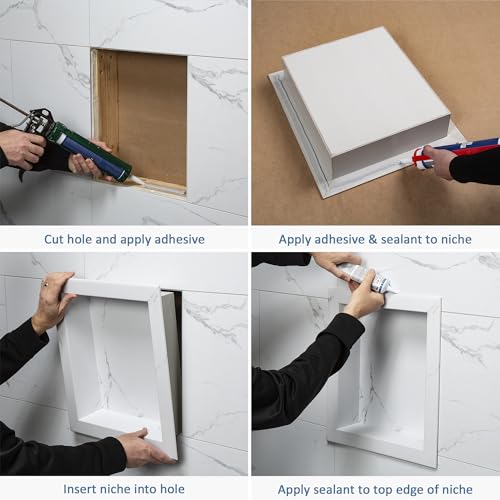 Cut hole and apply adhesive

Apply adhesive & sealant to niche

Insert niche into hole

Apply sealant to top edge of niche