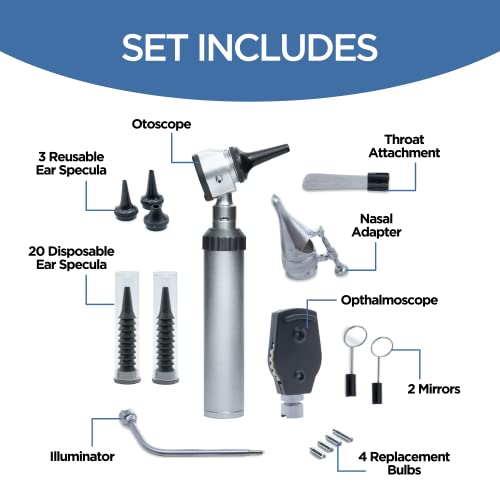 SET INCLUDES

Otoscope

Throat Attachment

3 Reusable Ear Specula

Nasal Adapter

20 Disposable Ear Specula

Opthalmoscope

2 Mirrors

Illuminator

4 Replacement Bulbs