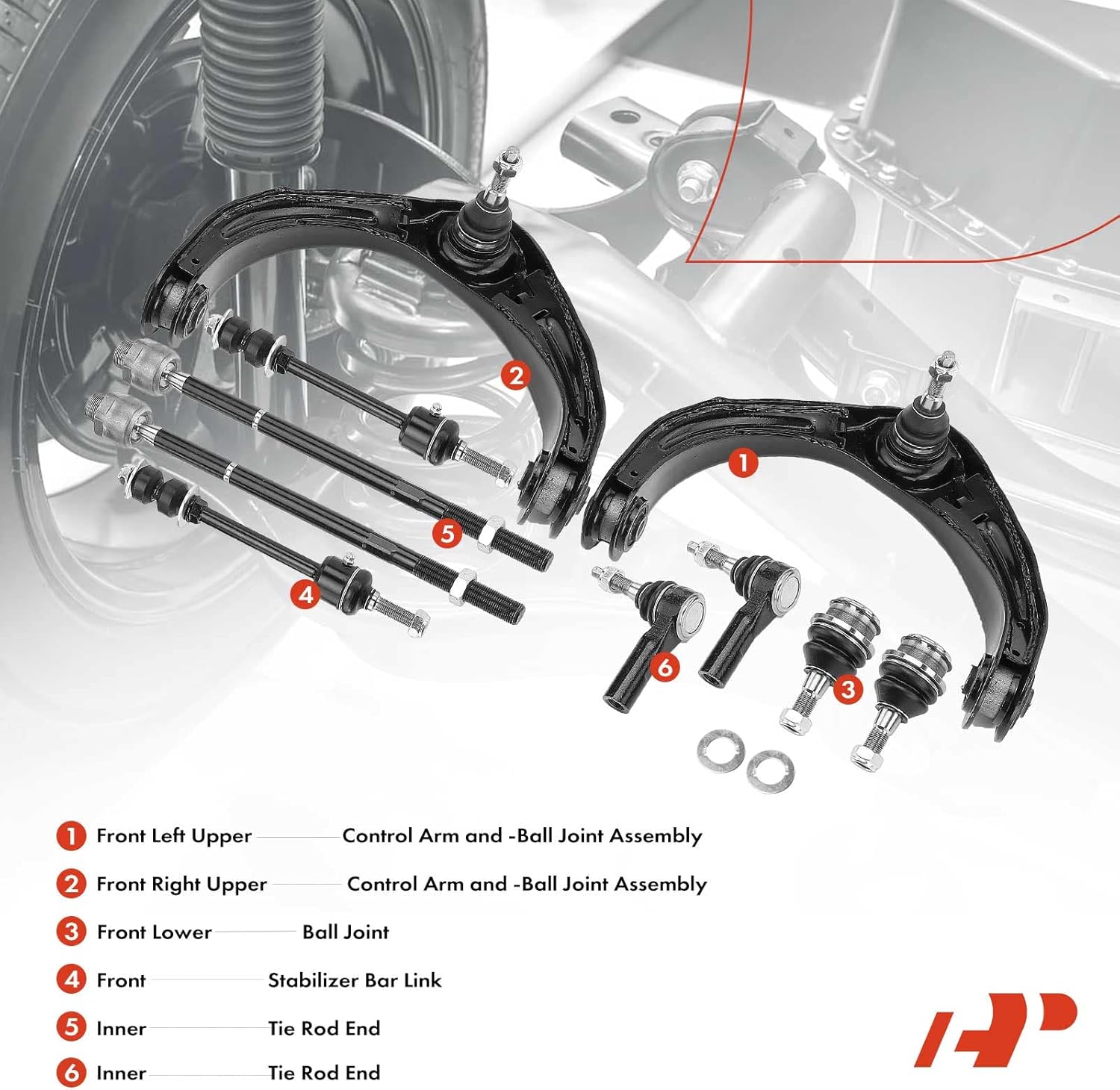 2

1

5

4

6

3

1 Front Left Upper Control Arm and -Ball Joint Assembly

2 Front Right Upper Control Arm and -Ball Joint Assembly

3 Front Lower Ball Joint

4 Front Stabilizer Bar Link

5 Inner Tie Rod End

6 Inner Tie Rod End