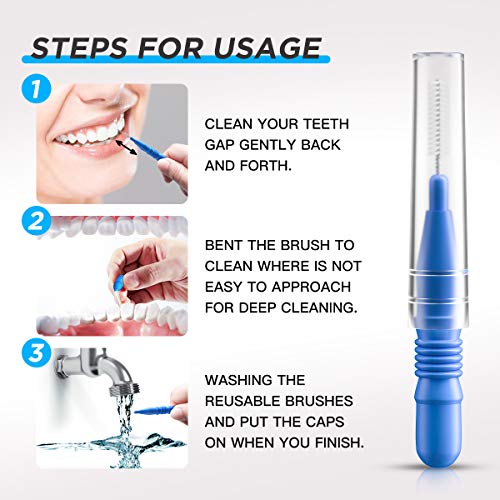 STEPS FOR USAGE

1

CLEAN YOUR TEETH GAP GENTLY BACK AND FORTH.

2

BENT THE BRUSH TO CLEAN WHERE IS NOT EASY TO APPROACH FOR DEEP CLEANING.

3

WASHING THE REUSABLE BRUSHES AND PUT THE CAPS ON WHEN YOU FINISH.