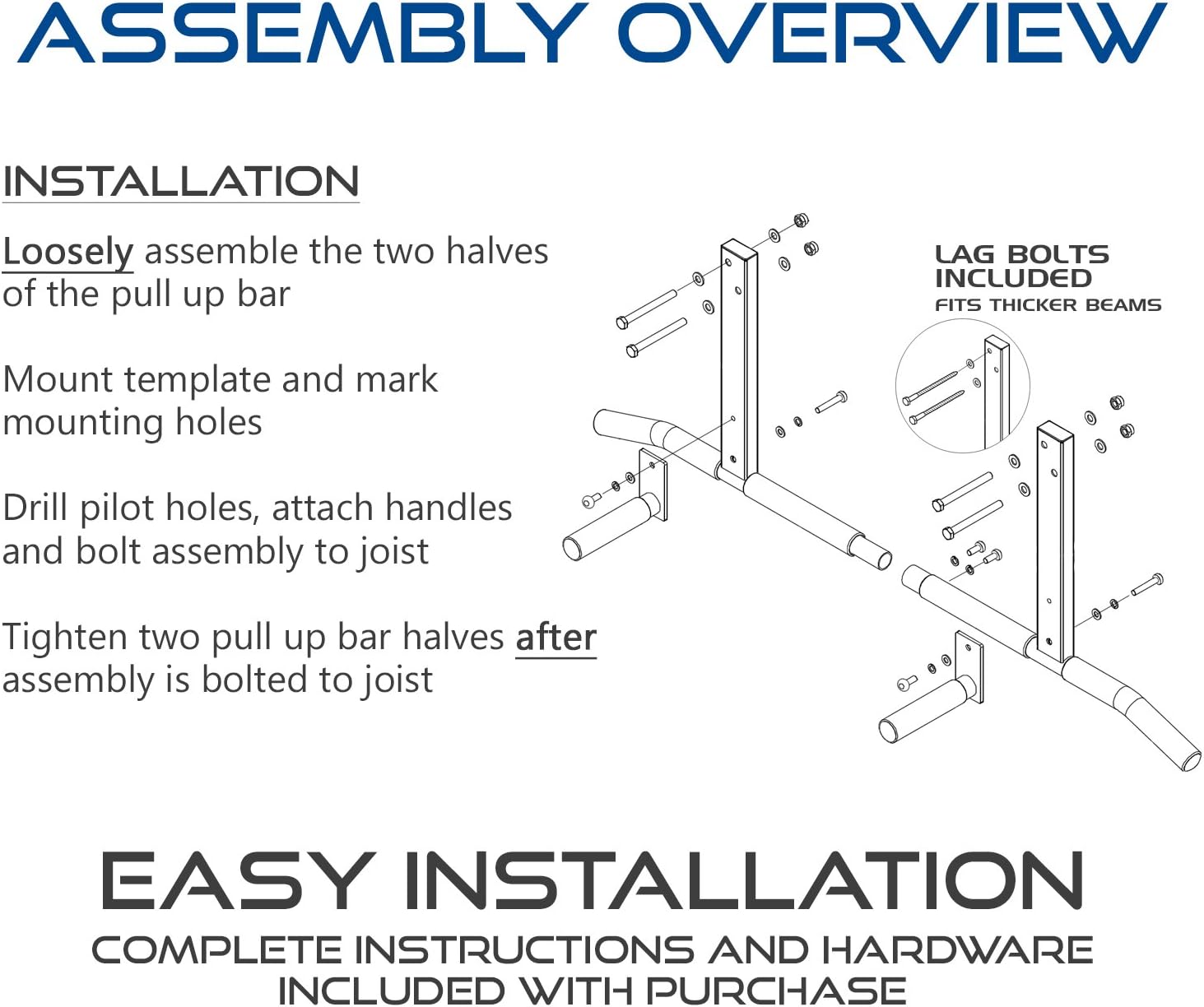 ASSEMBLY OVERVIEW

INSTALLATION

Loosely assemble the two halves of the pull up bar

Mount template and mark mounting holes

Drill pilot holes, attach handles and bolt assembly to joist

Tighten two pull up bar halves after assembly is bolted to joist

LAG BOLTS INCLUDED
FITS THICKER BEAMS

EASY INSTALLATION
COMPLETE INSTRUCTIONS AND HARDWARE INCLUDED WITH PURCHASE