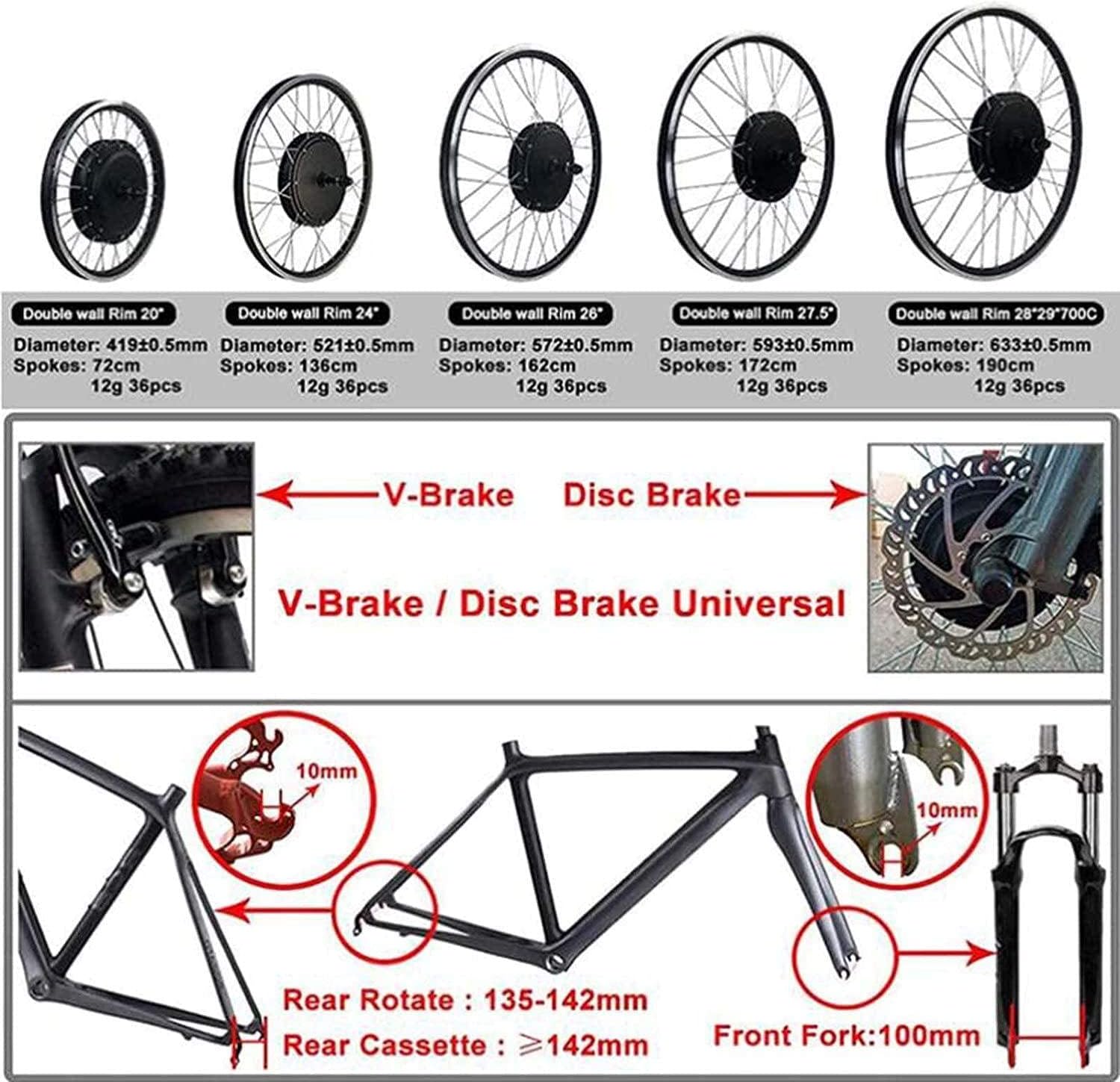 Double wall Rim 20"
Diameter: 419±0.5mm
Spokes: 72cm
12g 36pcs

Double wall Rim 24"
Diameter: 521±0.5mm
Spokes: 136cm
12g 36pcs

Double wall Rim 26"
Diameter: 572±0.5mm
Spokes: 162cm
12g 36pcs

Double wall Rim 27.5"
Diameter: 593±0.5mm
Spokes: 172cm
12g 36pcs

Double wall Rim 28"29"700C
Diameter: 633±0.5mm
Spokes: 190cm
12g 36pcs

V-Brake Disc Brake

V-Brake / Disc Brake Universal

10mm

10mm

Rear Rotate : 135-142mm
Rear Cassette : ≥142mm

Front Fork:100mm