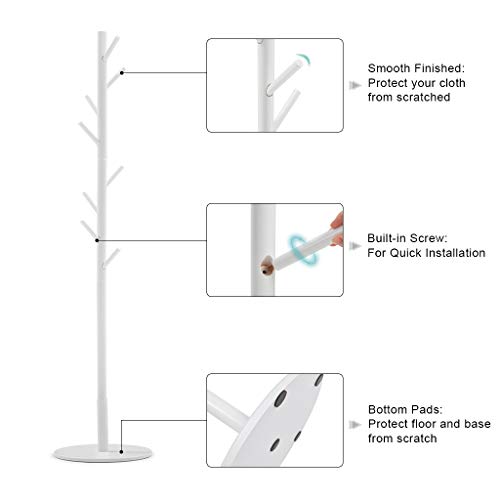 Smooth Finished:
Protect your cloth
from scratched

Built-in Screw:
For Quick Installation

Bottom Pads:
Protect floor and base
from scratch