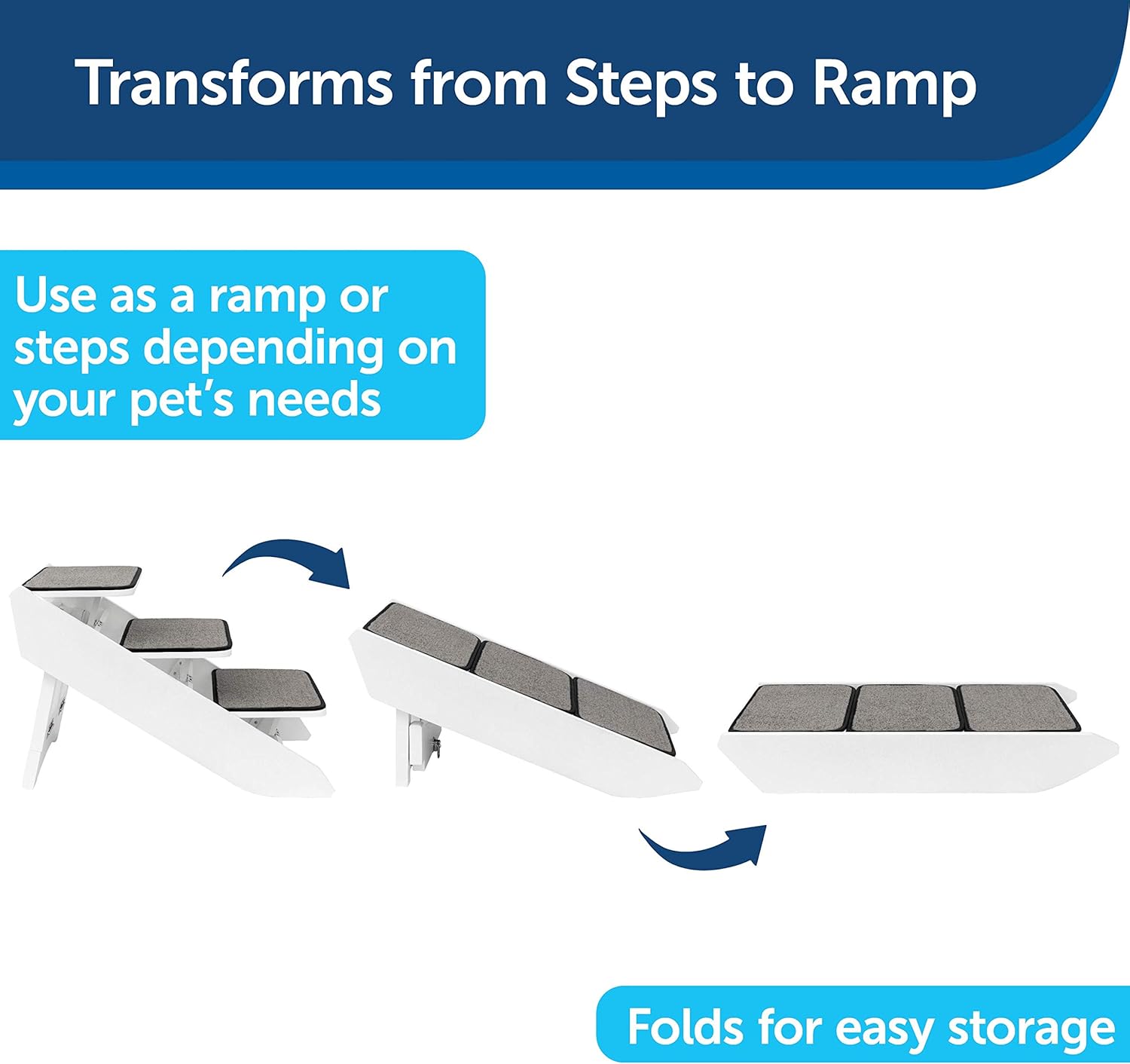 Transforms from Steps to Ramp

Use as a ramp or steps depending on your pet's needs

Folds for easy storage