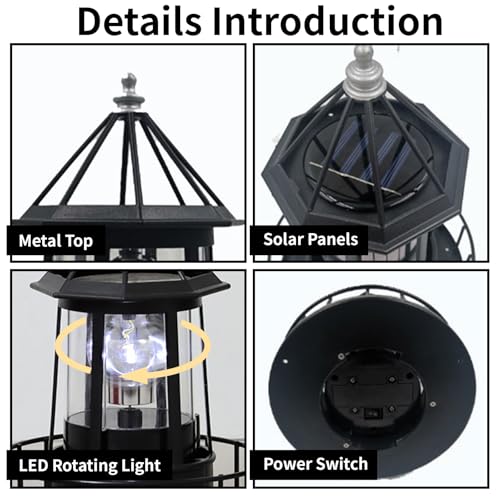 Details Introduction

Metal Top

Solar Panels

LED Rotating Light

Power Switch