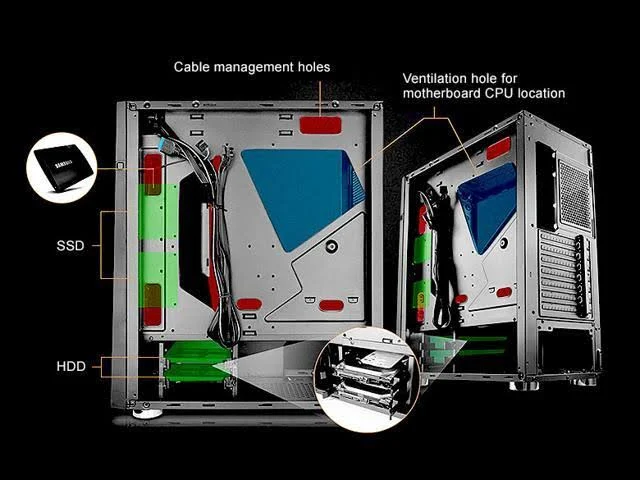 Cable management holes

Ventilation hole for motherboard CPU location

SAMSUNG

SSD

HDD