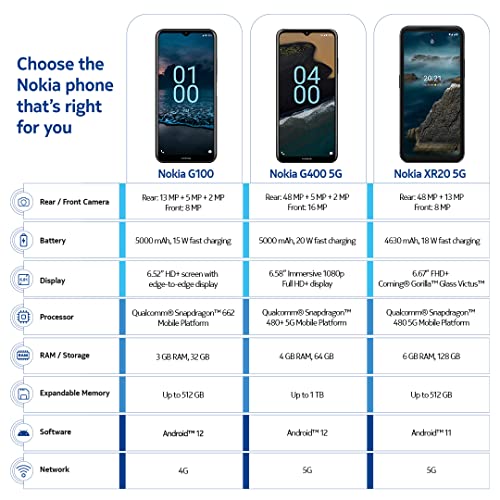 Choose the Nokia phone that's right for you

01
00

04
00

20:21

| | Nokia G100 | Nokia G400 5G | Nokia XR20 5G |
|---|---|---|---|
| Rear / Front Camera | Rear: 13 MP + 5 MP + 2 MP Front: 8 MP | Rear: 48 MP + 5 MP + 2 MP Front: 16 MP | Rear: 48 MP + 13 MP Front: 8 MP |
| Battery | 5000 mAh, 15 W fast charging | 5000 mAh, 20 W fast charging | 4630 mAh, 18 W fast charging |
| Display | 6.52" HD+ screen with edge-to-edge display | 6.58" Immersive 1080p Full HD+ display | 6.67" FHD+ Corning® Gorilla™ Glass Victus™ |
| Processor | Qualcomm® Snapdragon™ 662 Mobile Platform | Qualcomm® Snapdragon™ 480+ 5G Mobile Platform | Qualcomm® Snapdragon™ 480 5G Mobile Platform |
| RAM / Storage | 3 GB RAM, 32 GB | 4 GB RAM, 64 GB | 6 GB RAM, 128 GB |
| Expandable Memory | Up to 512 GB | Up to 1 TB | Up to 512 GB |
| Software | Android™ 12 | Android™ 12 | Android™ 11 |
| Network | 4G | 5G | 5G |