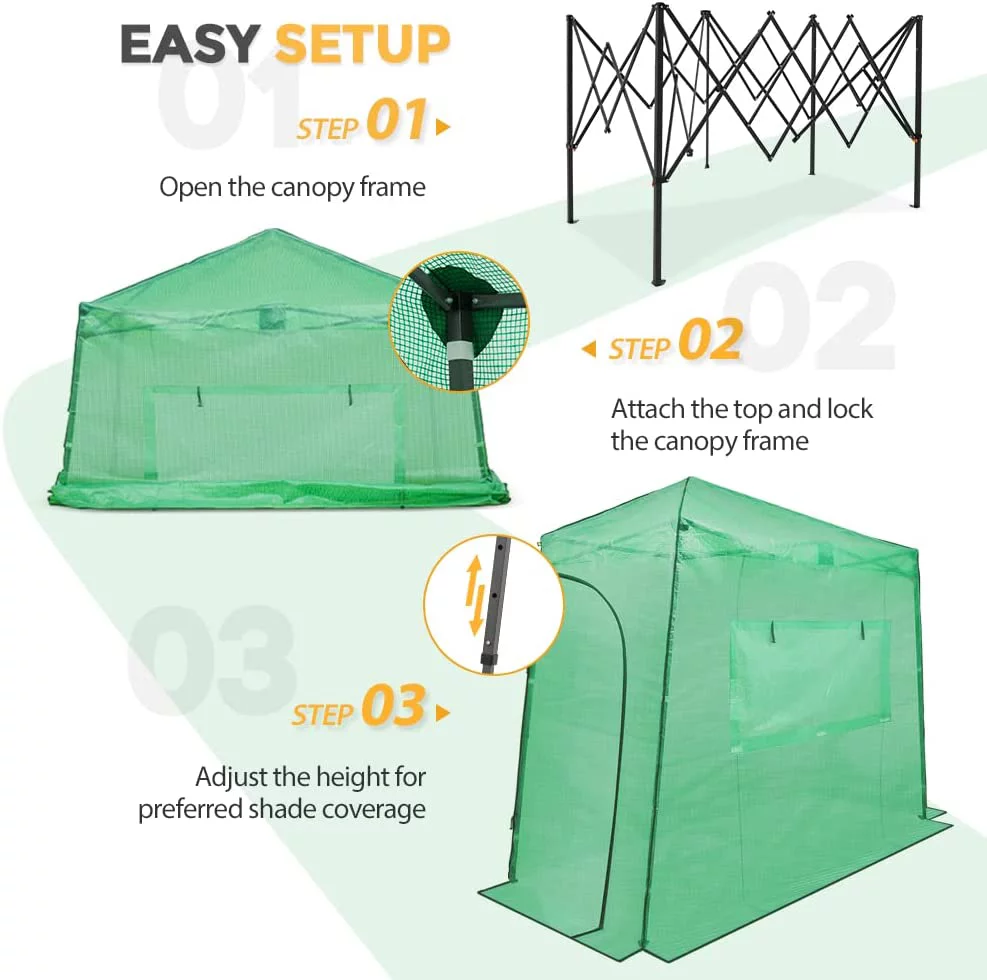 EASY SETUP

01

STEP 01

Open the canopy frame

02

STEP 02

Attach the top and lock the canopy frame

03

STEP 03

Adjust the height for preferred shade coverage