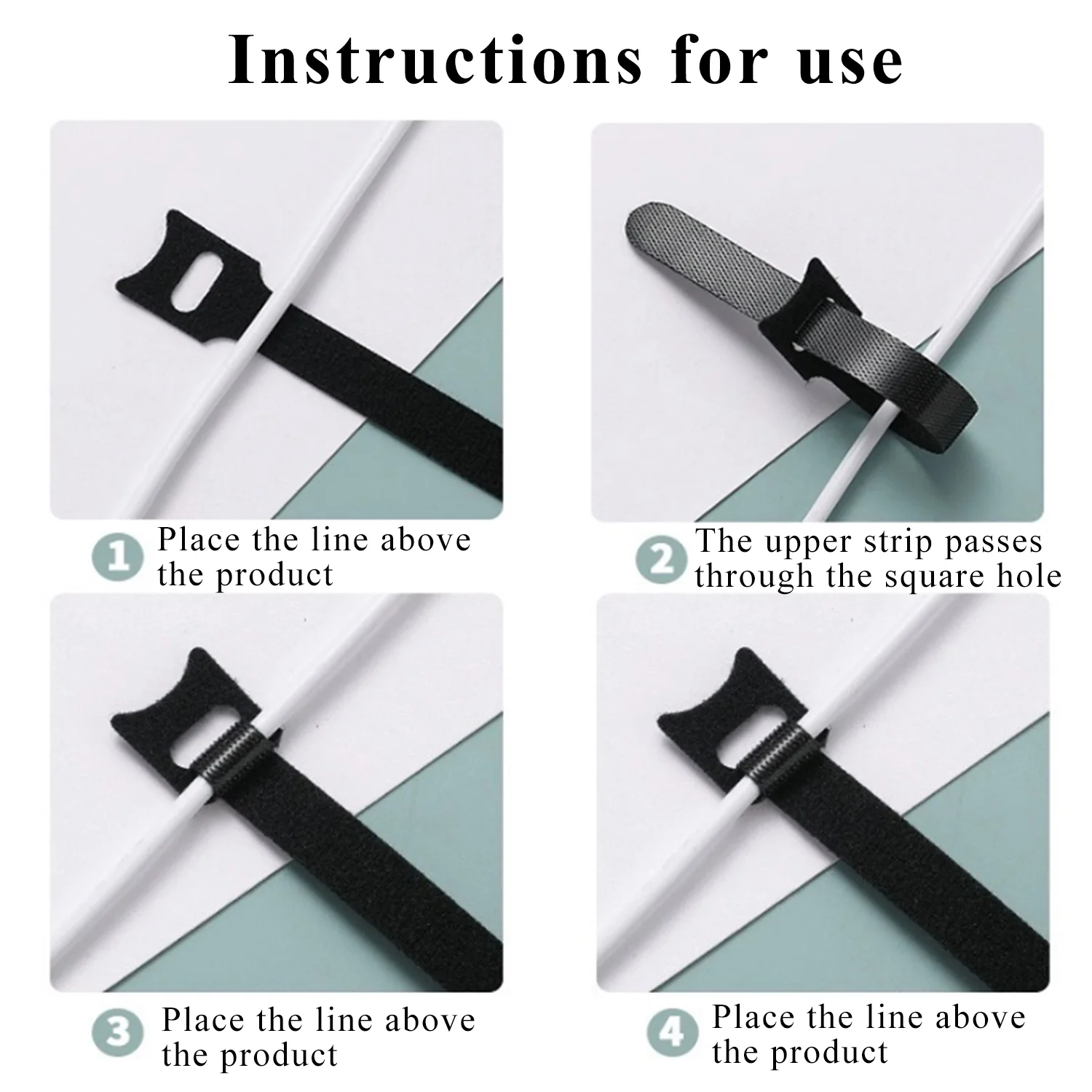 Instructions for use

1 Place the line above the product

2 The upper strip passes through the square hole

3 Place the line above the product

4 Place the line above the product